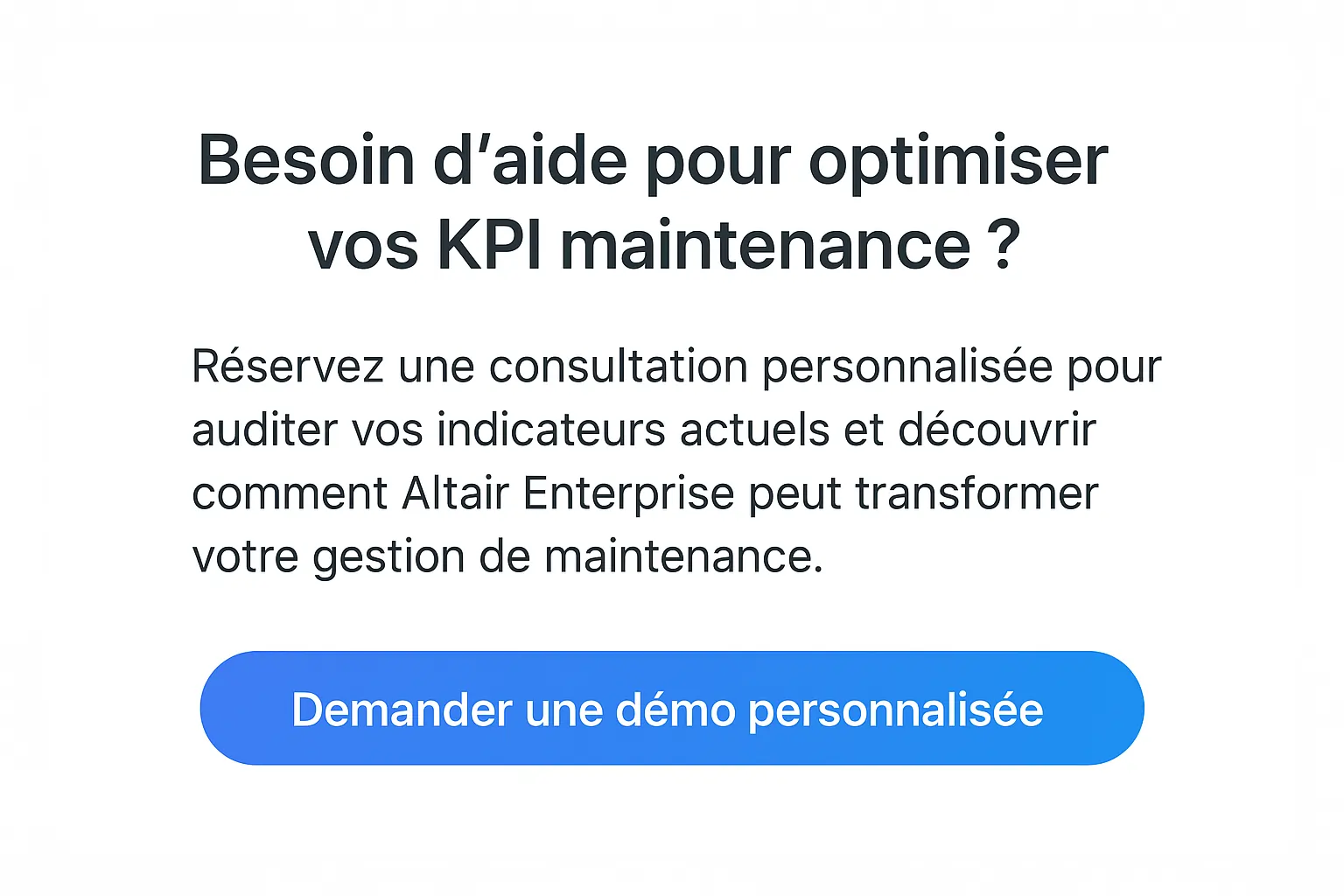 Besoin d’aide pour optimiser vos KPI maintenance ?

Réservez une consultation personnalisée pour auditer vos indicateurs actuels et découvrir comment Altair Enterprise peut transformer votre gestion de maintenance.

Demander une démo personnalisée